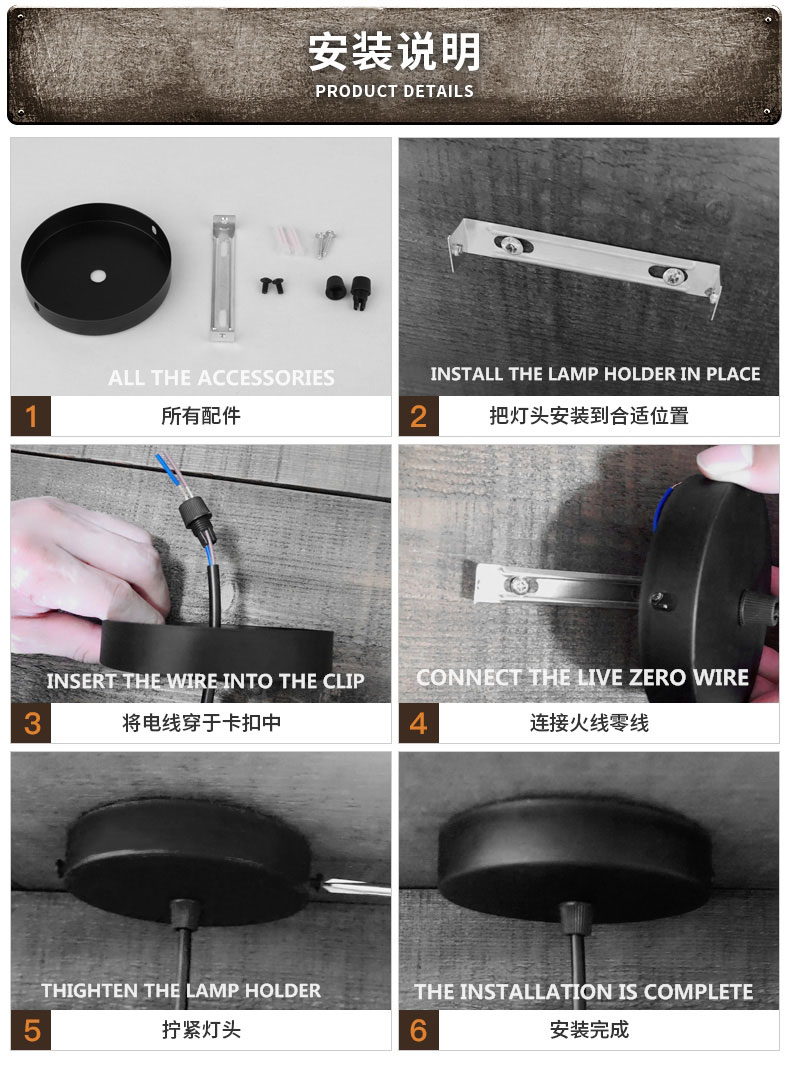 安装说明
PRODUCT DETAILS

ALL THE ACCESSORIES
1 所有配件

INSTALL THE LAMP HOLDER IN PLACE
2 把灯头安装到合适位置

INSERT THE WIRE INTO THE CLIP
3 将电线穿于卡扣中

CONNECT THE LIVE ZERO WIRE
4 连接火线零线

THIGHTEN THE LAMP HOLDER
5 拧紧灯头

THE INSTALLATION IS COMPLETE
6 安装完成