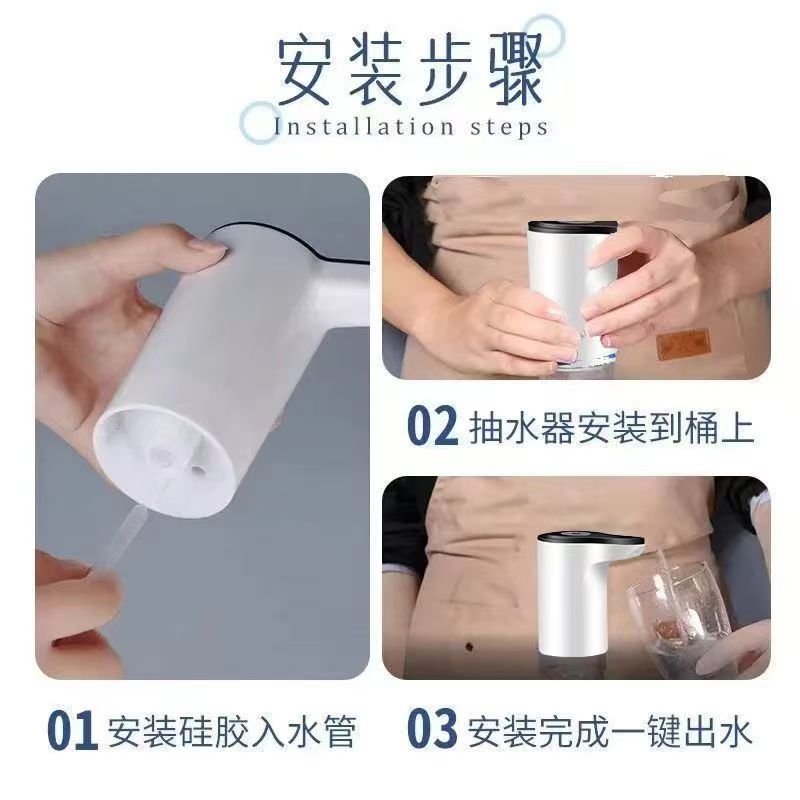 安装步骤
Installation steps

02 抽水器安装到桶上

01 安装硅胶入水管

03 安装完成一键出水